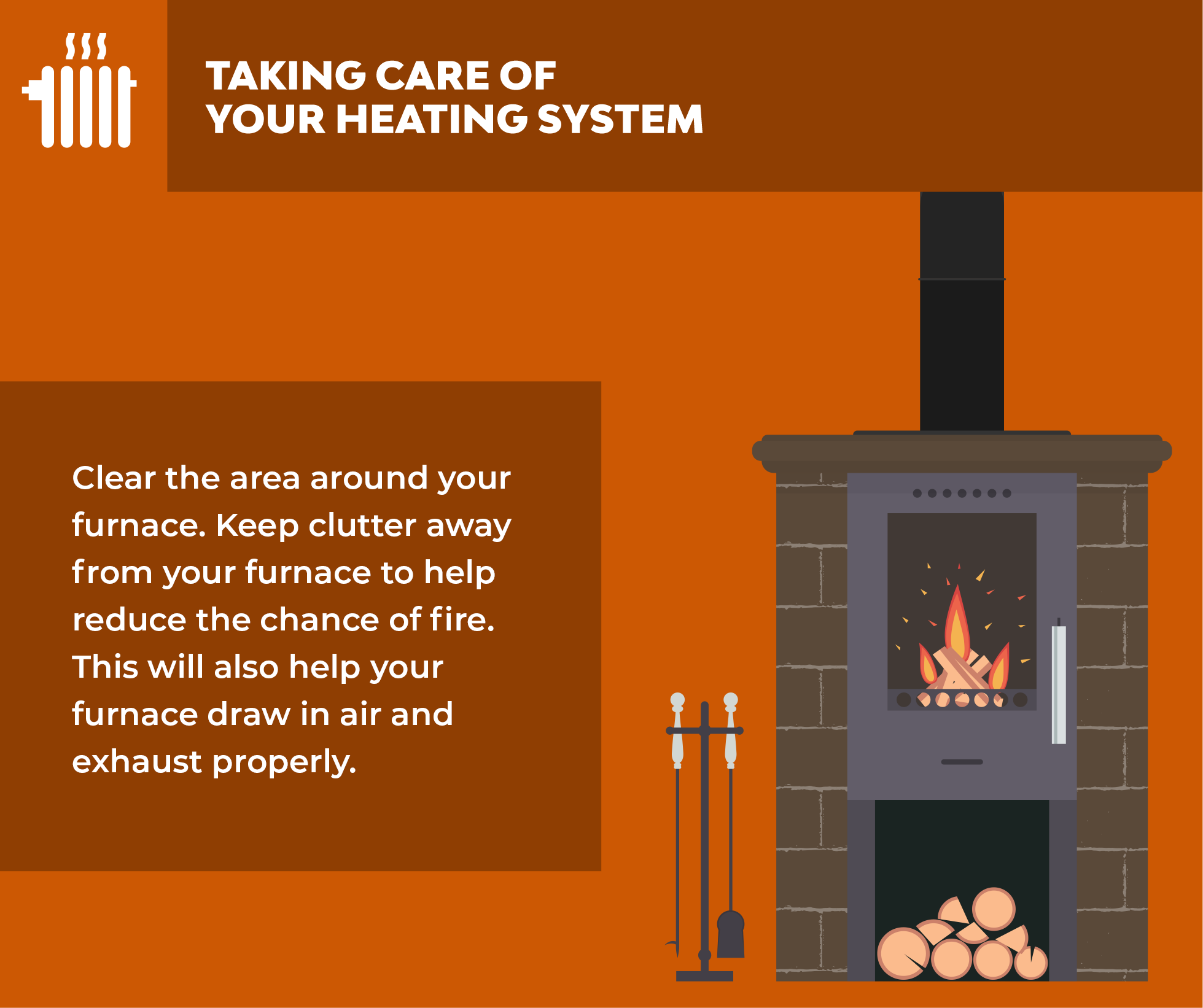 TAKING CARE OF
YOUR HEATING SYSTEM

Clear the area around your furnace. Keep clutter away from your furnace to help reduce the chance of fire. This will also help your furnace draw in air and exhaust properly.